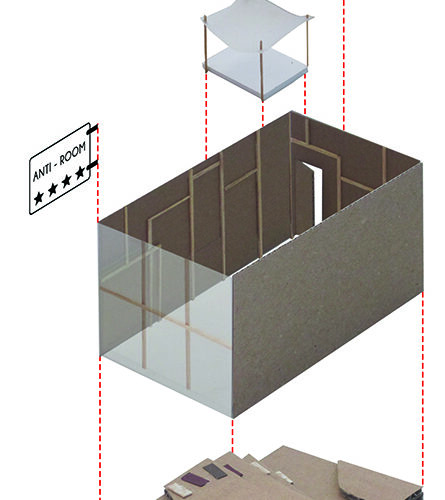 ANTI - ROOM
★★★★